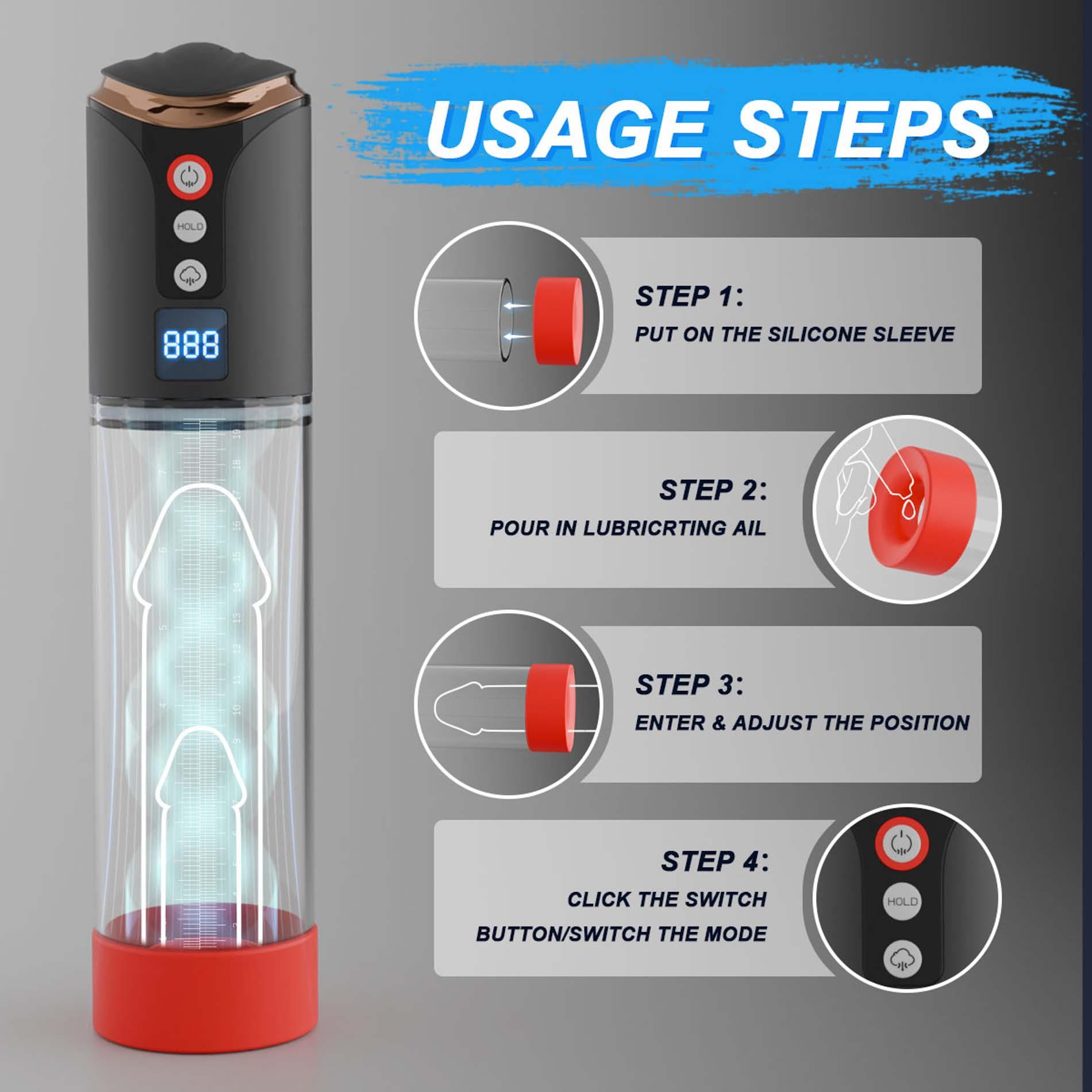 USAGE STEPS

HOLD

888

STEP 1:
PUT ON THE SILICONE SLEEVE

STEP 2:
POUR IN LUBRICRTING AIL

STEP 3:
ENTER & ADJUST THE POSITION

STEP 4:
CLICK THE SWITCH BUTTON/SWITCH THE MODE

HOLD