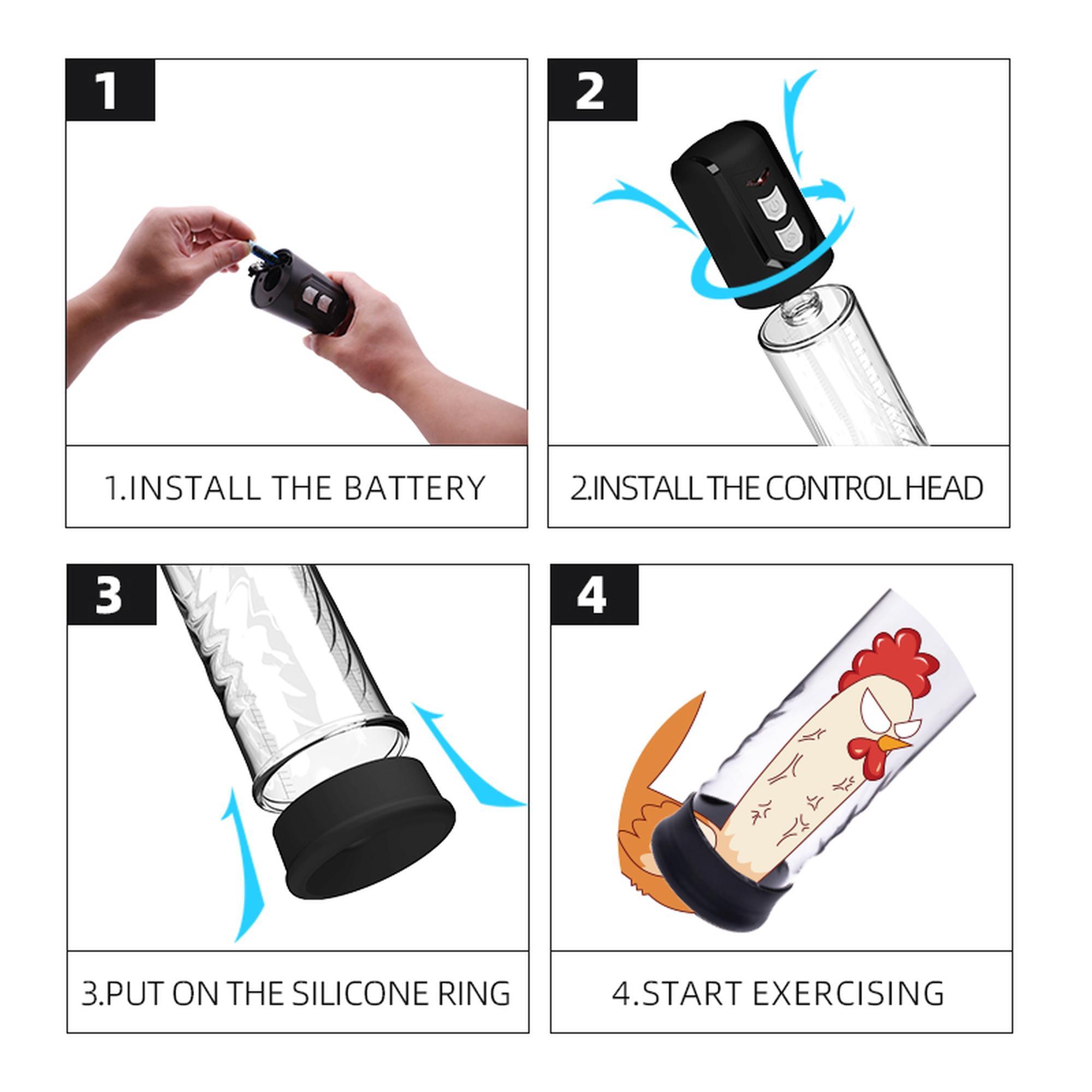 1

1.INSTALL THE BATTERY

2

2.INSTALL THE CONTROL HEAD

3

3.PUT ON THE SILICONE RING

4

4.START EXERCISING