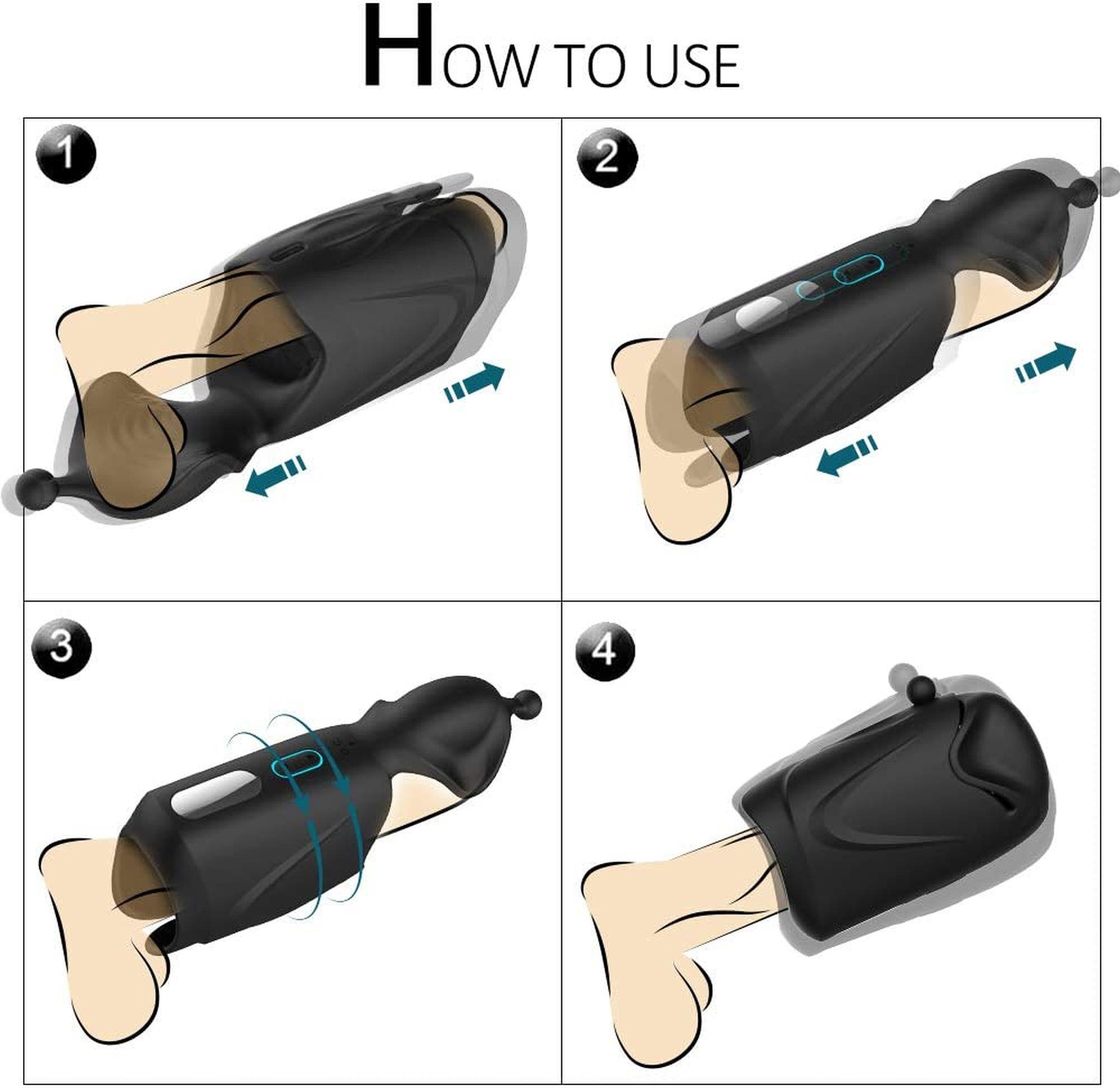 HOW TO USE

1

2

3

4