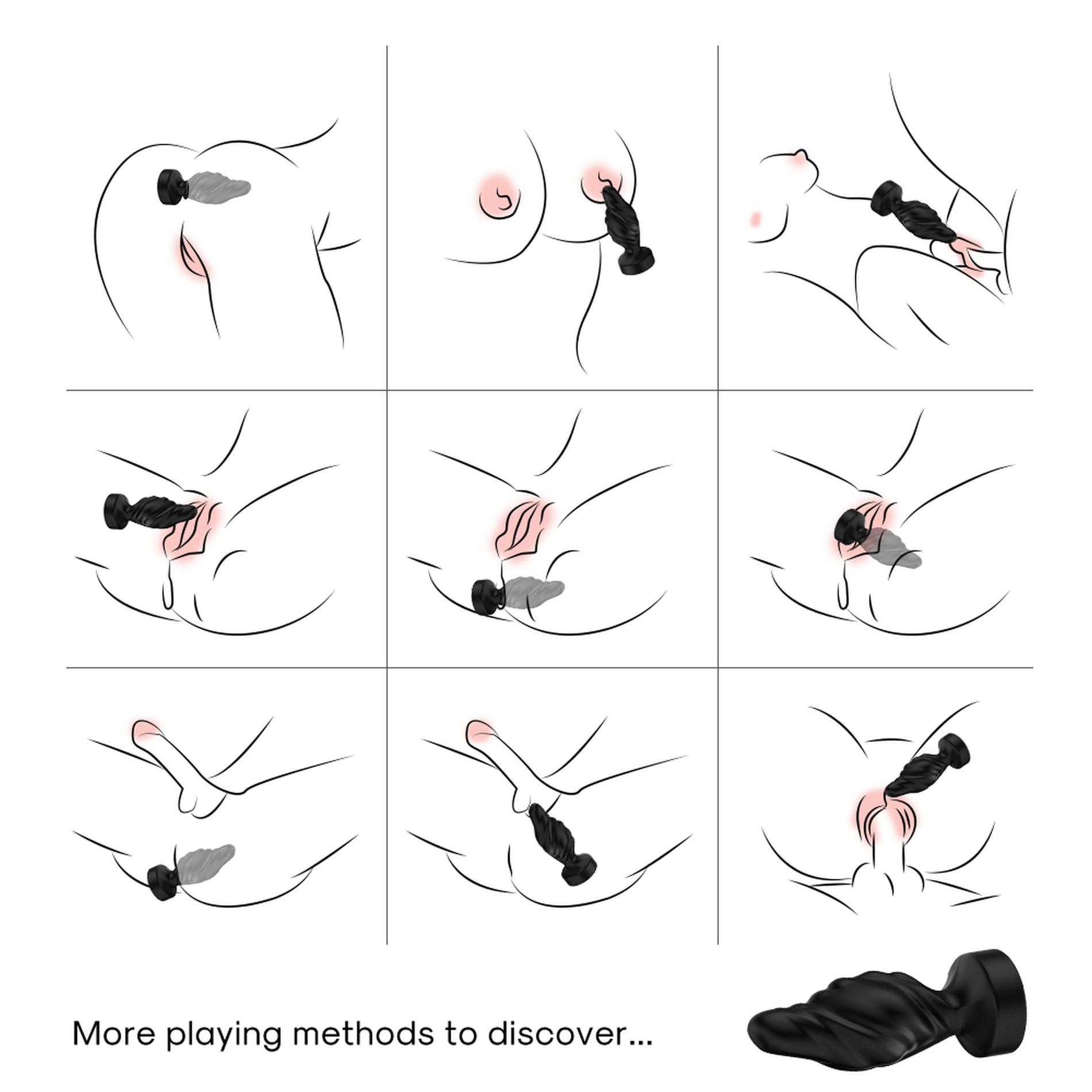 More playing methods to discover...