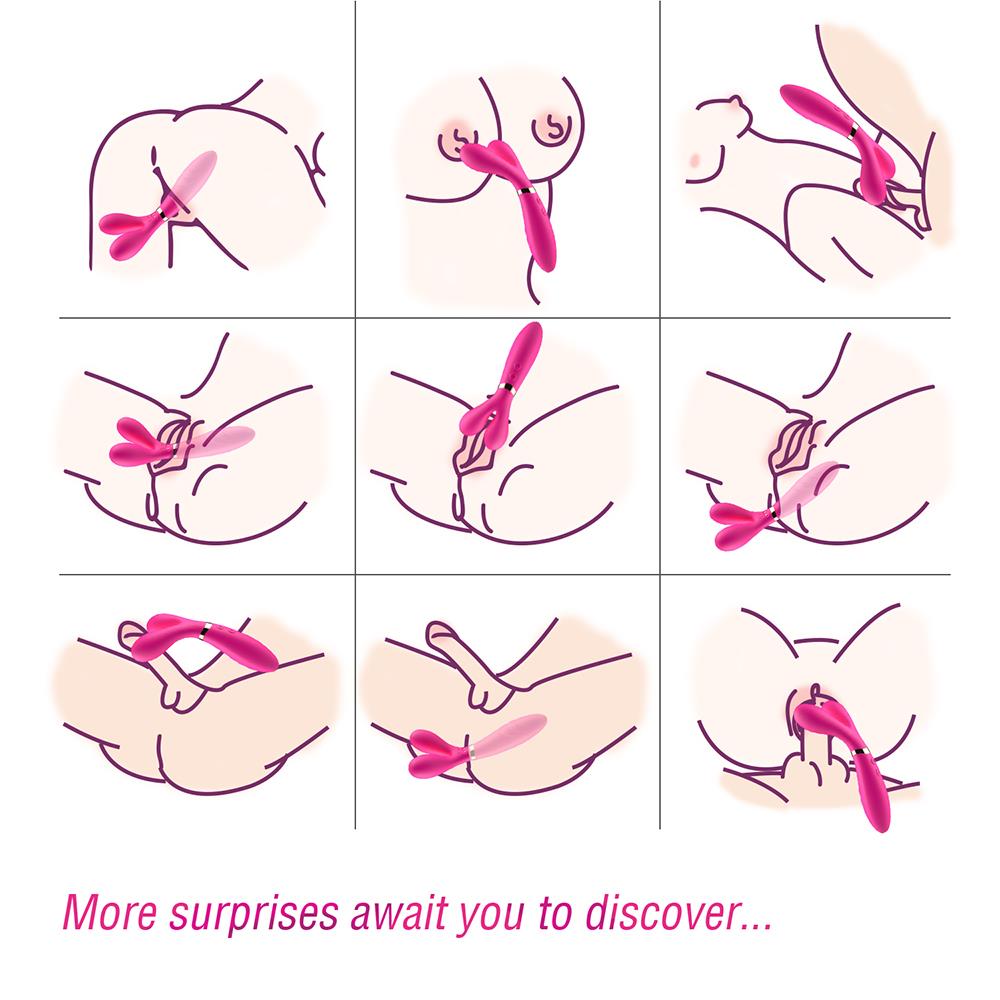 More surprises await you to discover...