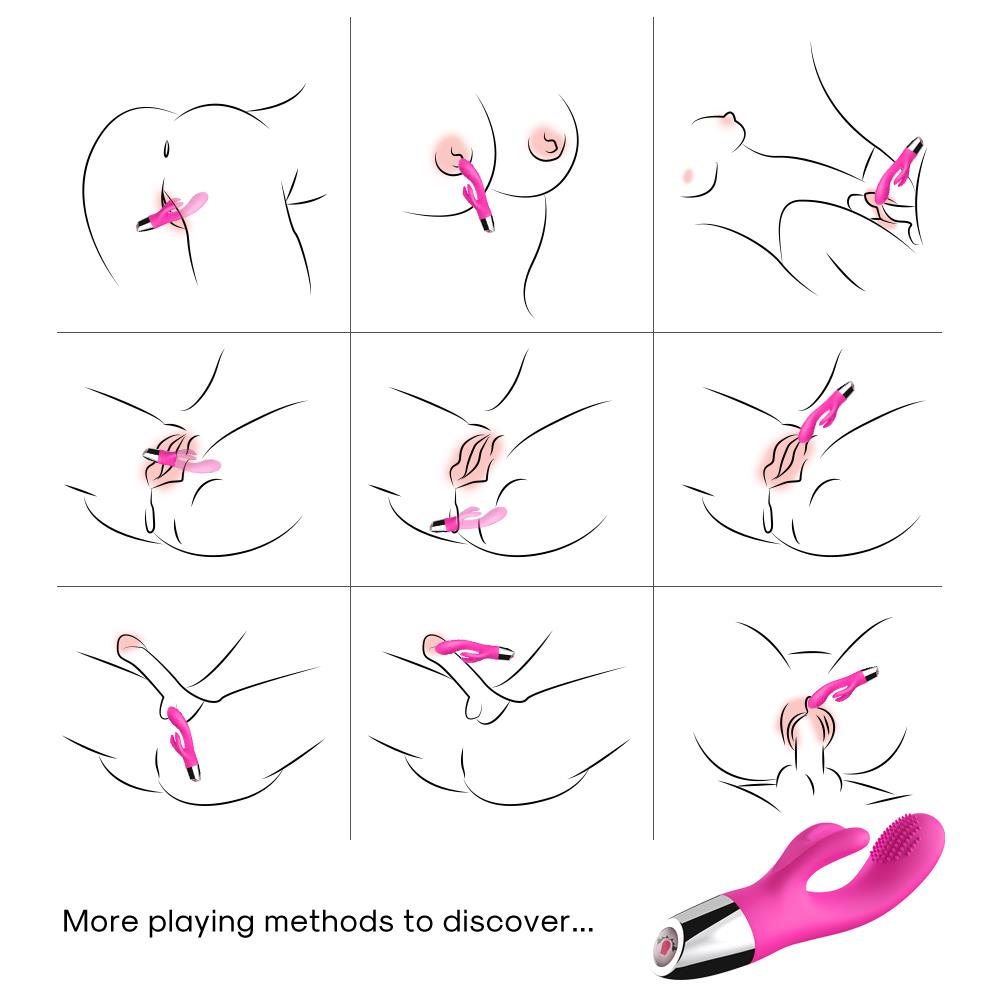 More playing methods to discover...