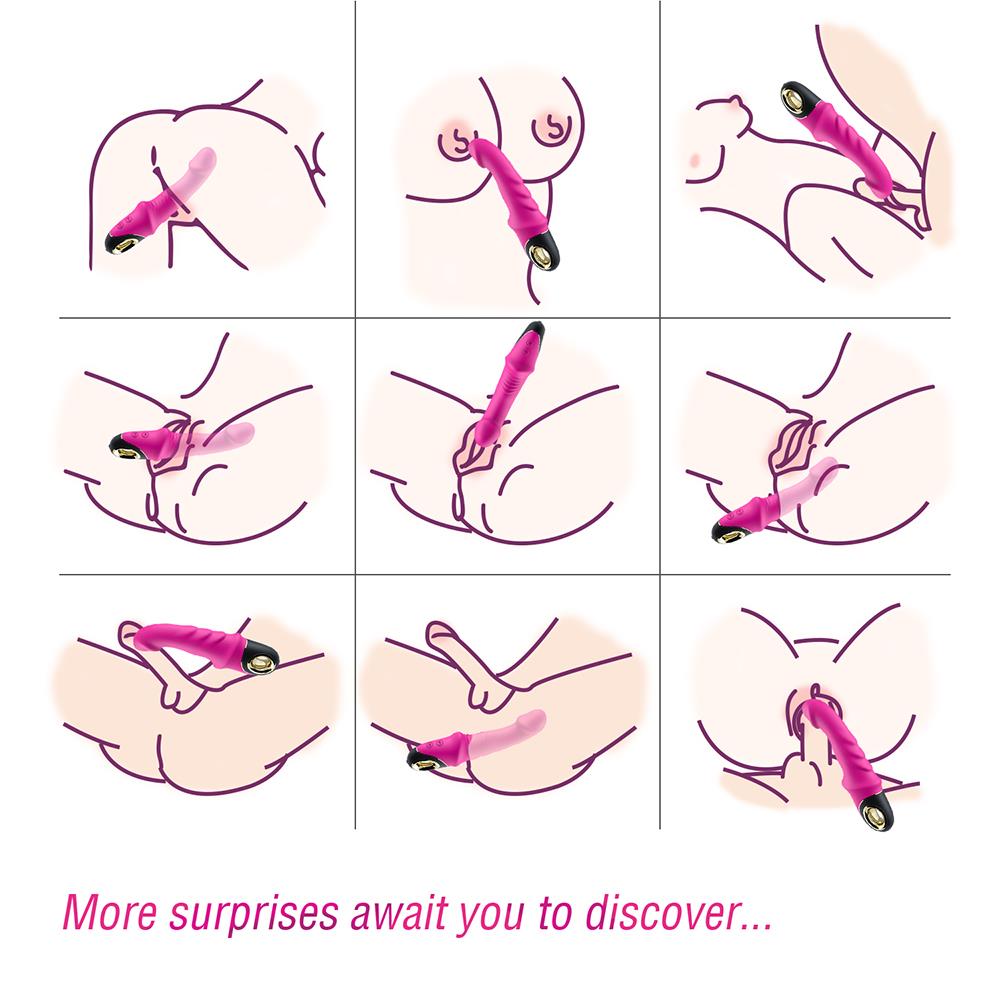 More surprises await you to discover...