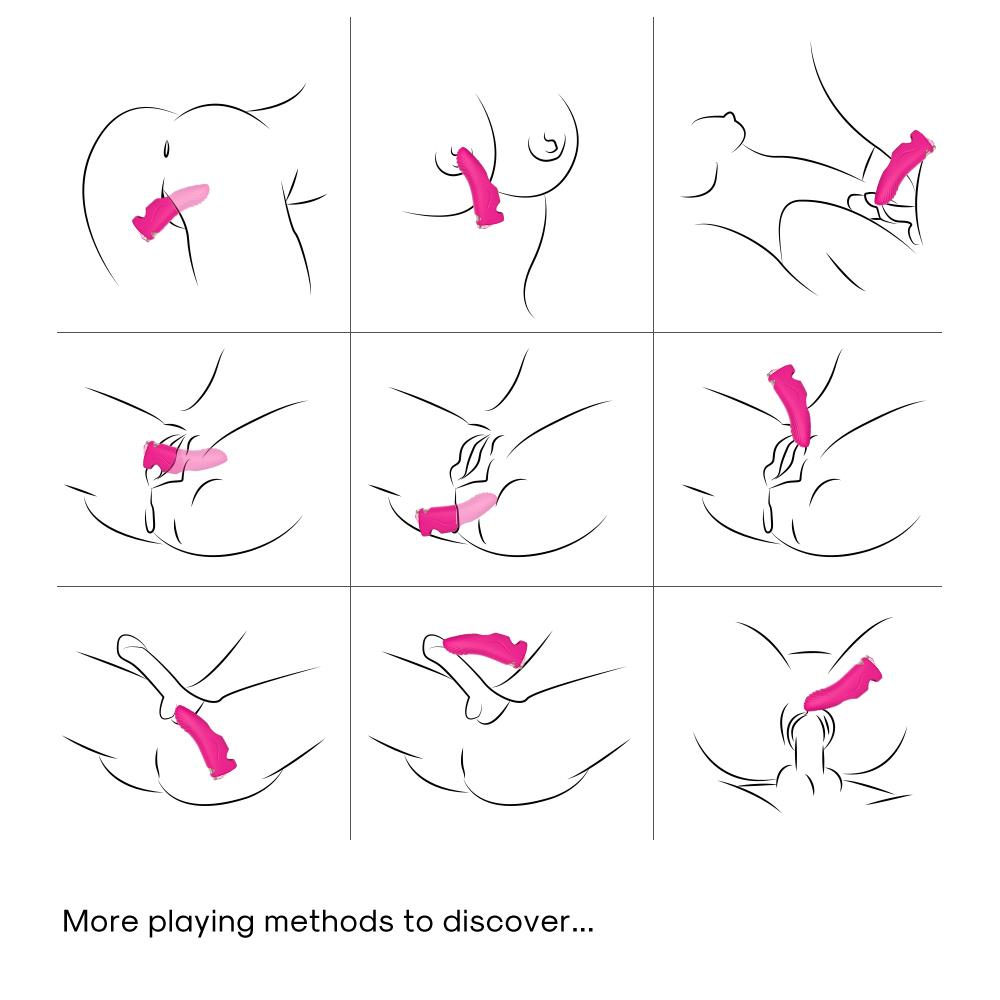 More playing methods to discover...