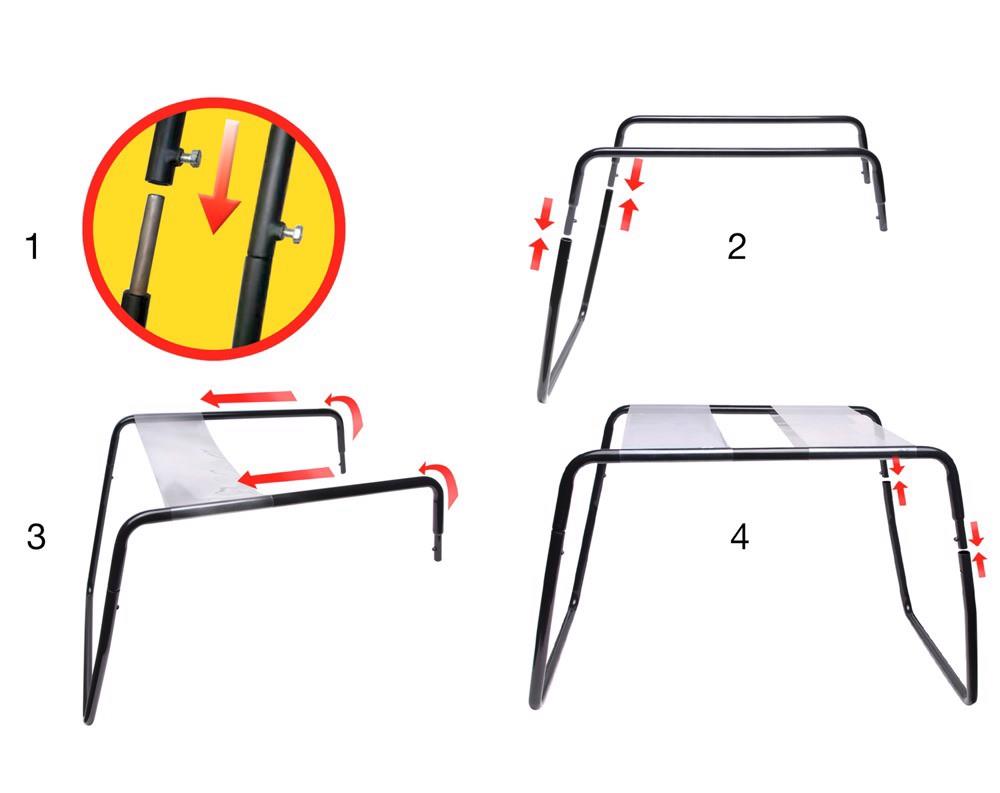 1

2

3

4