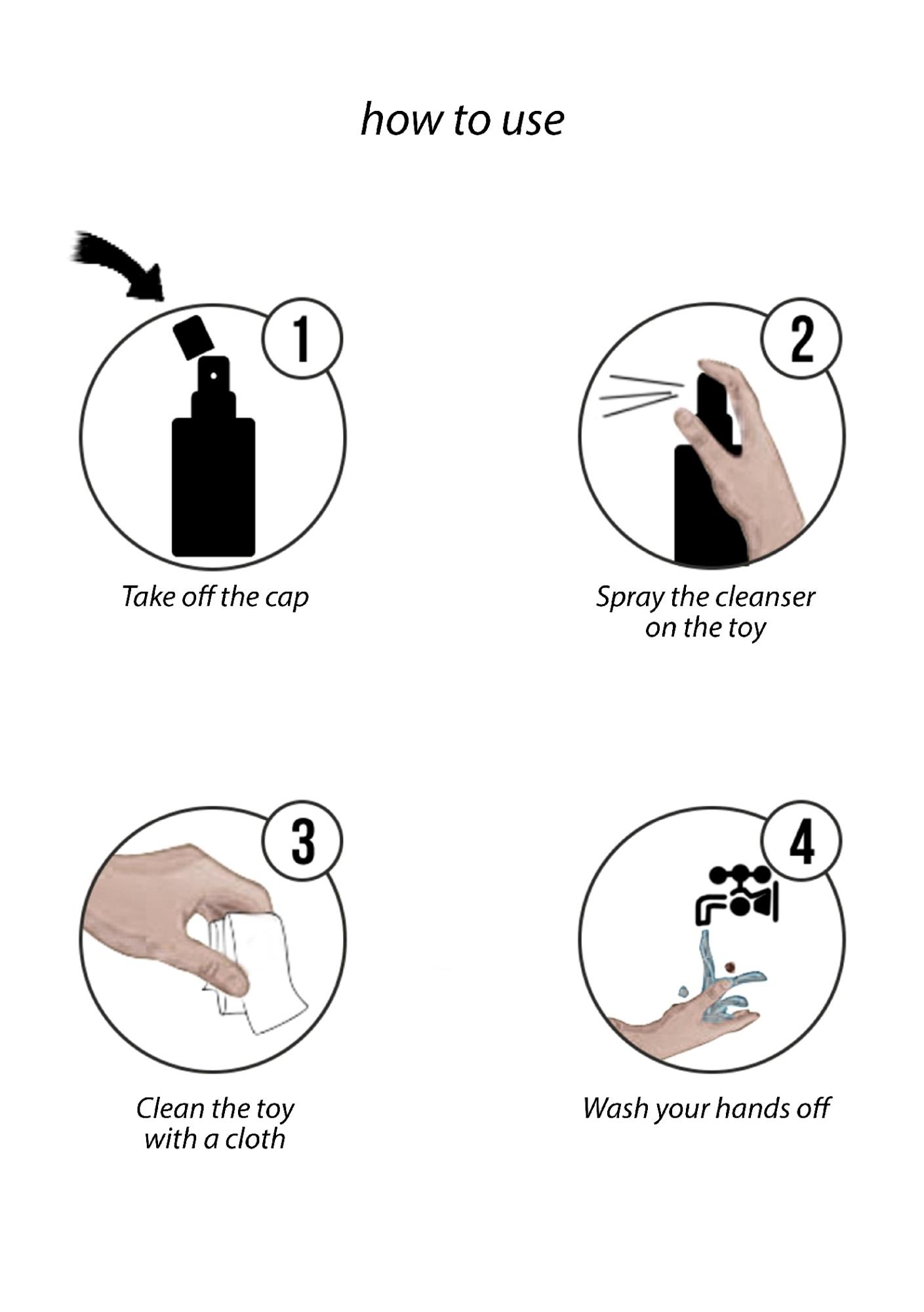 how to use

1

Take off the cap

2

Spray the cleanser on the toy

3

Clean the toy with a cloth

4

Wash your hands off