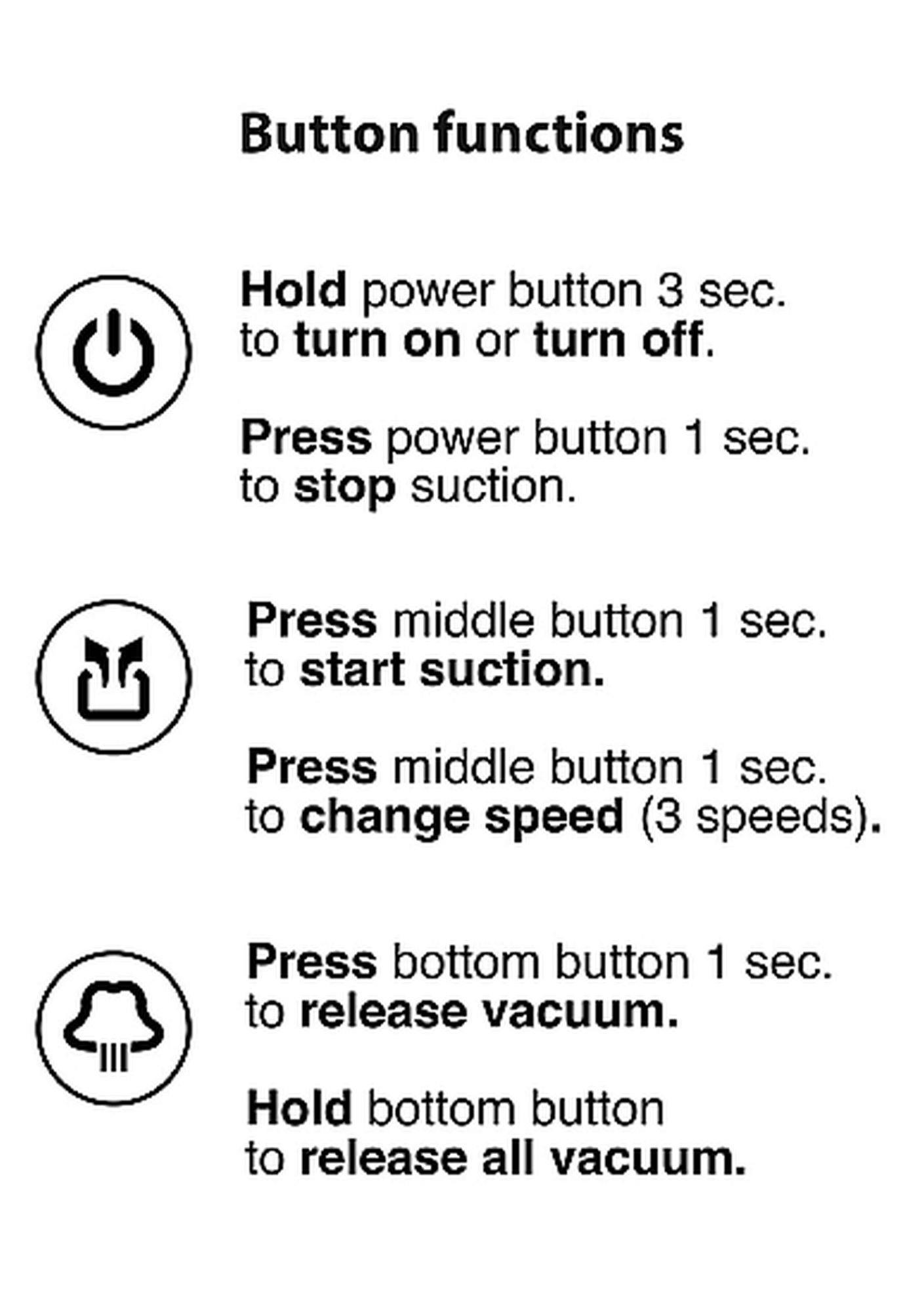 Button functions

Hold power button 3 sec. to turn on or turn off.

Press power button 1 sec. to stop suction.

Press middle button 1 sec. to start suction.

Press middle button 1 sec. to change speed (3 speeds).

Press bottom button 1 sec. to release vacuum.

Hold bottom button to release all vacuum.