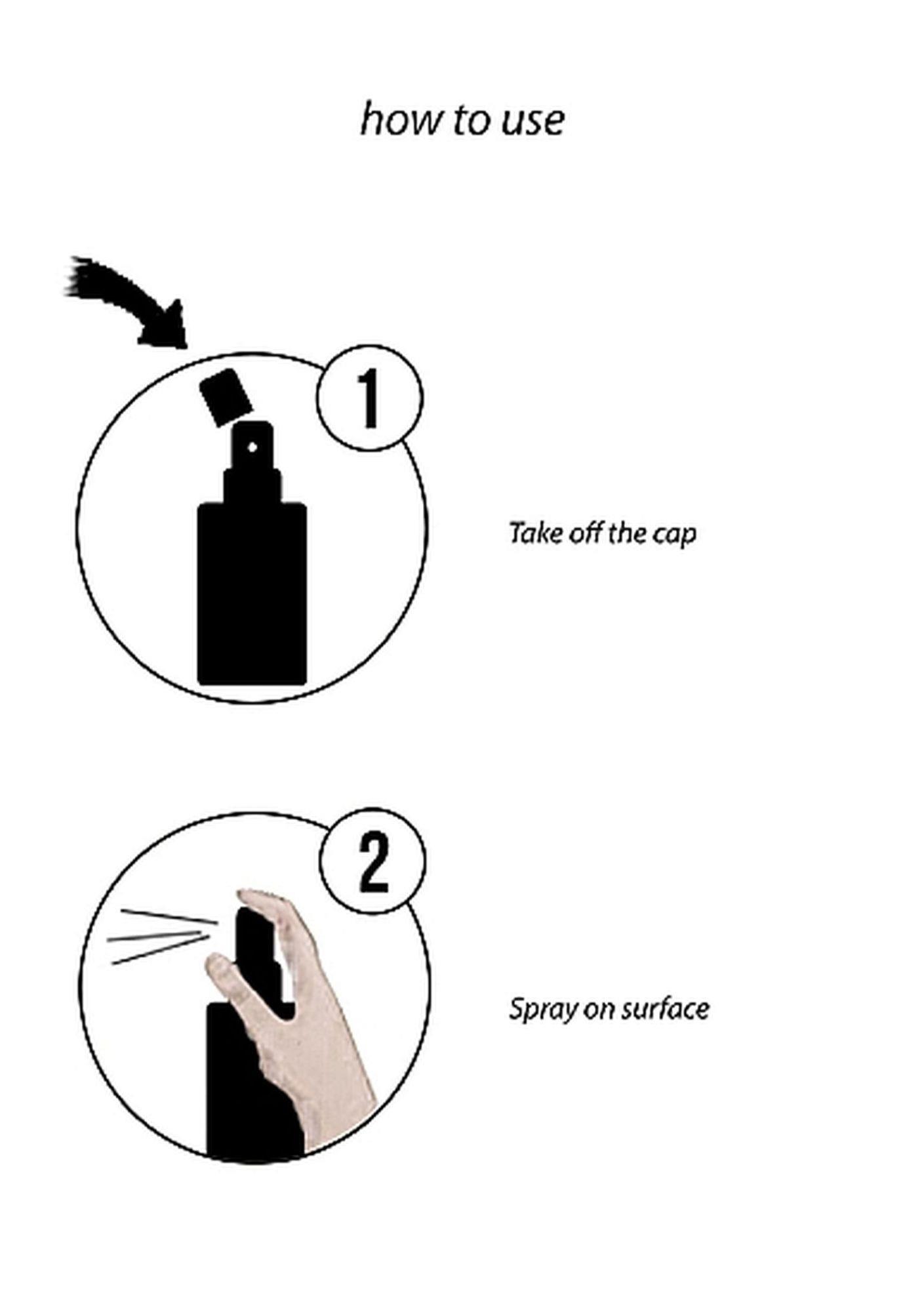 how to use

1

Take off the cap

2

Spray on surface