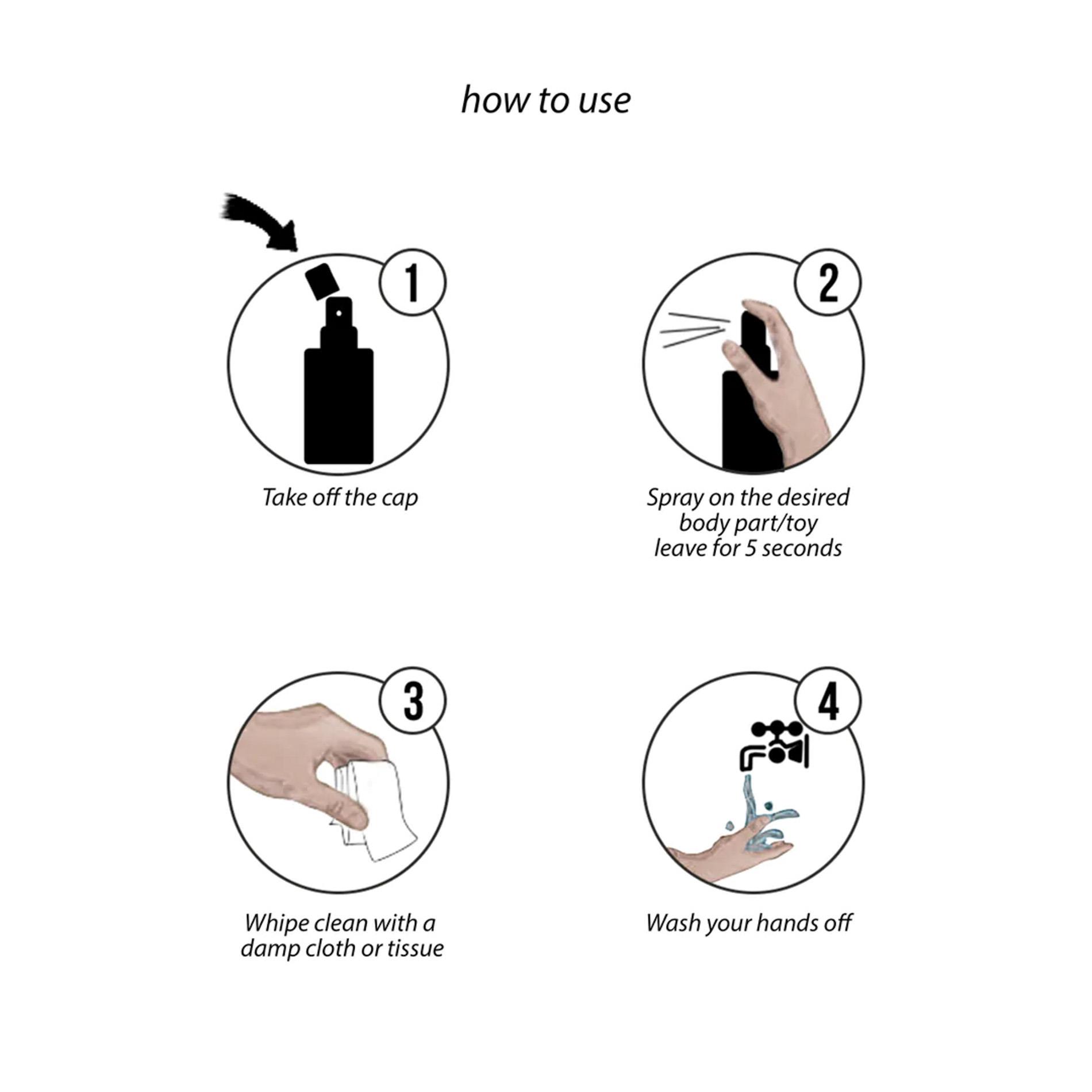 how to use

1

Take off the cap

2

Spray on the desired body part/toy leave for 5 seconds

3

Whipe clean with a damp cloth or tissue

4

Wash your hands off