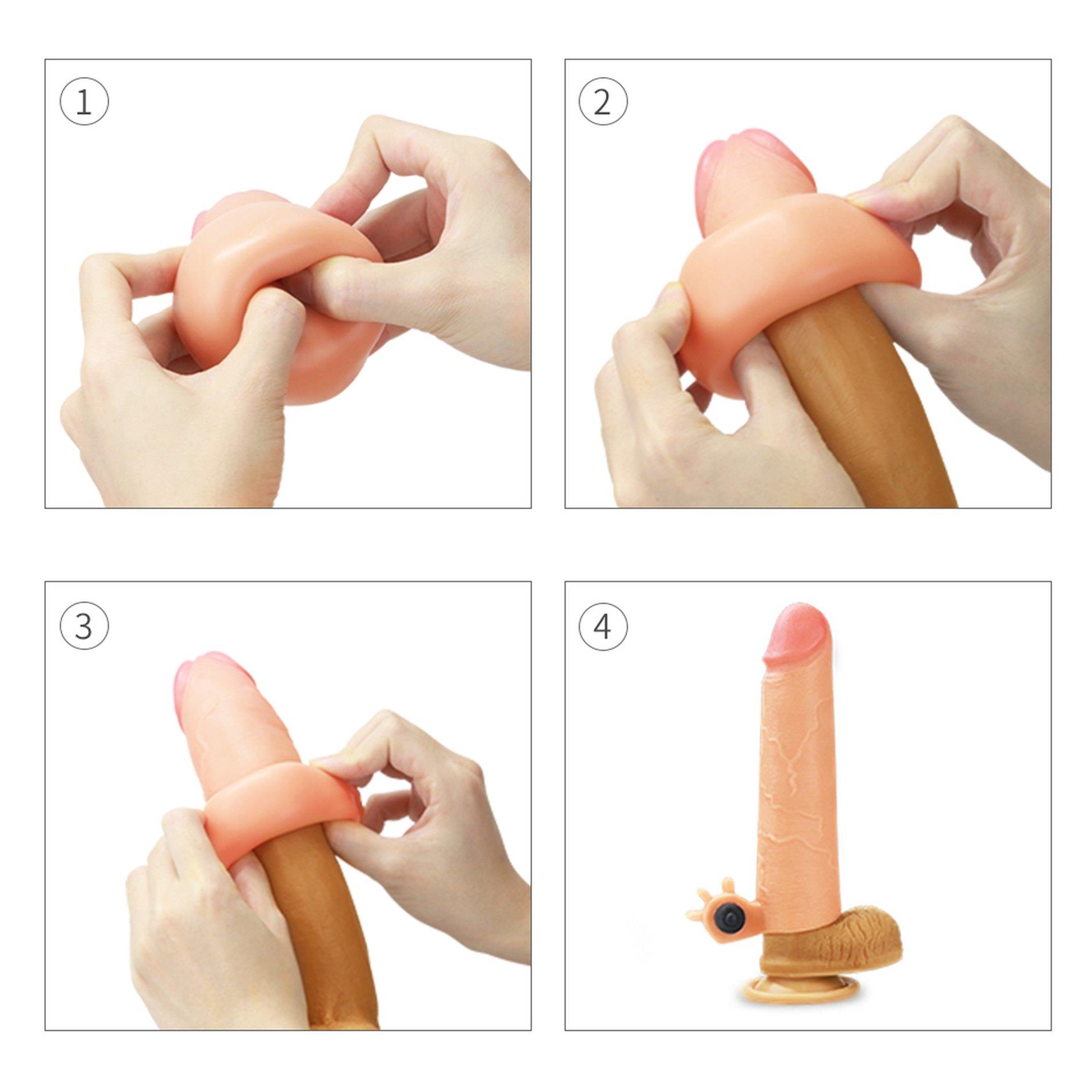 1

2

3

4